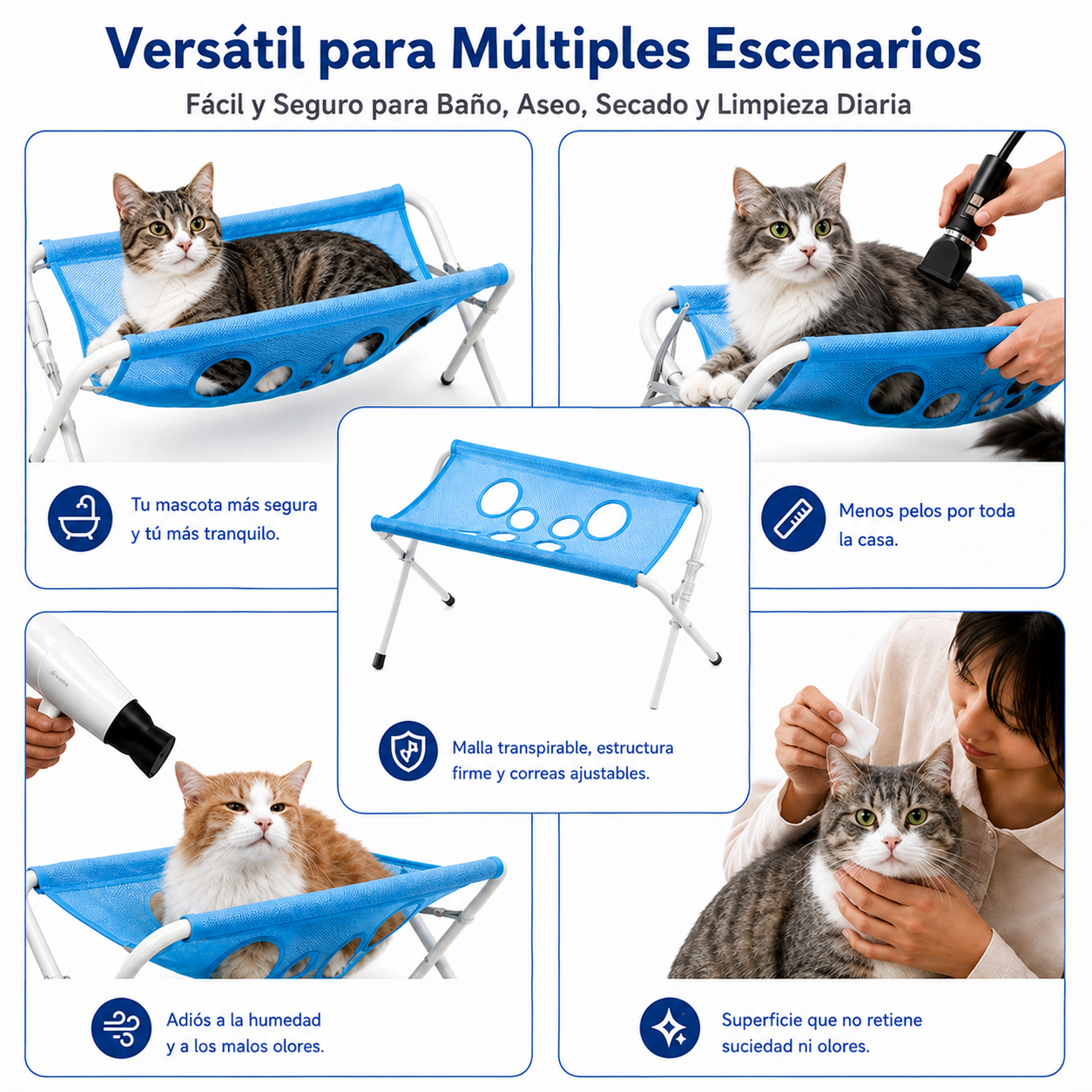 Versátil para Múltiples Escenarios

Fácil y Seguro para Baño, Aseo, Secado y Limpieza Diaria

Tu mascota más segura y tú más tranquilo.

Menos pelos por toda la casa.

Malla transpirable, estructura firme y correas ajustables.

Adiós a la humedad y a los malos olores.

Superficie que no retiene suciedad ni olores.